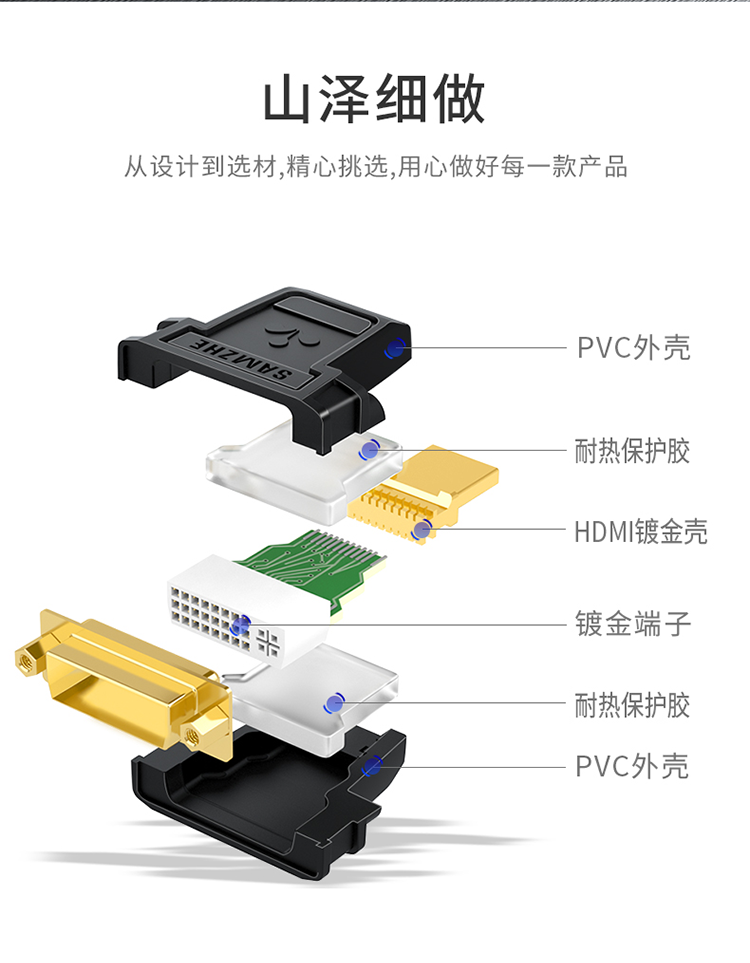 山泽细做

从设计到选材,精心挑选,用心做好每一款产品

SAMZHE

PVC外壳

耐热保护胶

HDMI镀金壳

镀金端子

耐热保护胶

PVC外壳