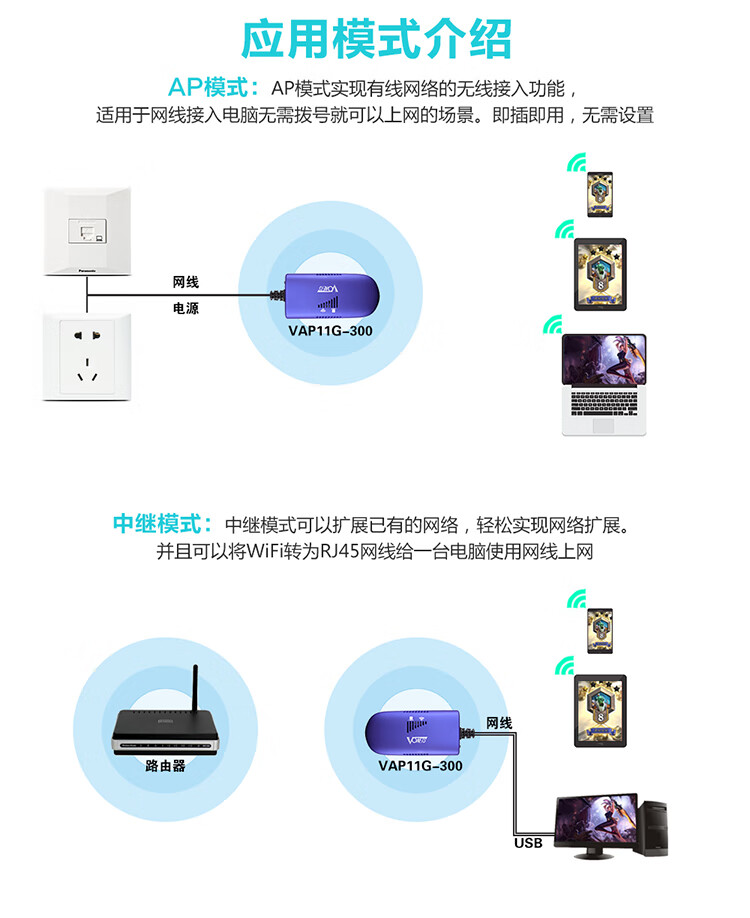 应用模式介绍

AP模式：AP模式实现有线网络的无线接入功能，适用于网线接入电脑无需拨号就可以上网的场景。即插即用，无需设置

Panasonic

网线

电源

VAP11G-300

中继模式：中继模式可以扩展已有的网络，轻松实现网络扩展。并且可以将WiFi转为RJ45网线给一台电脑使用网线上网

路由器

VAP11G-300

网线

USB