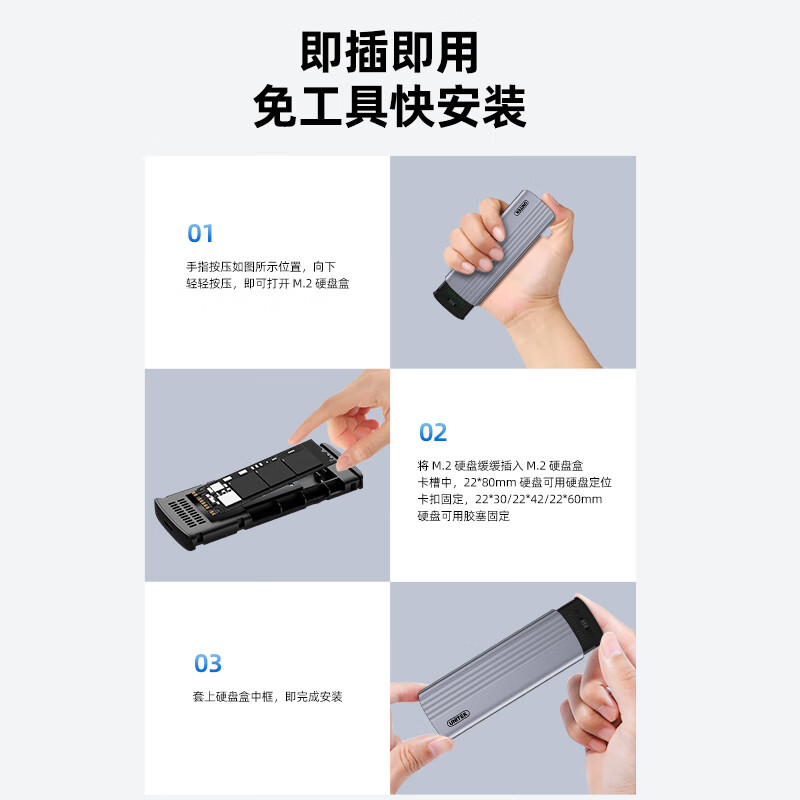 即插即用
免工具快安装

01
手指按压如图所示位置，向下轻轻按压，即可打开 M.2 硬盘盒

UNITEK

02
将 M.2 硬盘缓缓插入 M.2 硬盘盒卡槽中，22*80mm 硬盘可用硬盘定位卡扣固定，22*30/22*42/22*60mm 硬盘可用胶塞固定

03
套上硬盘盒中框，即完成安装

UNITEK